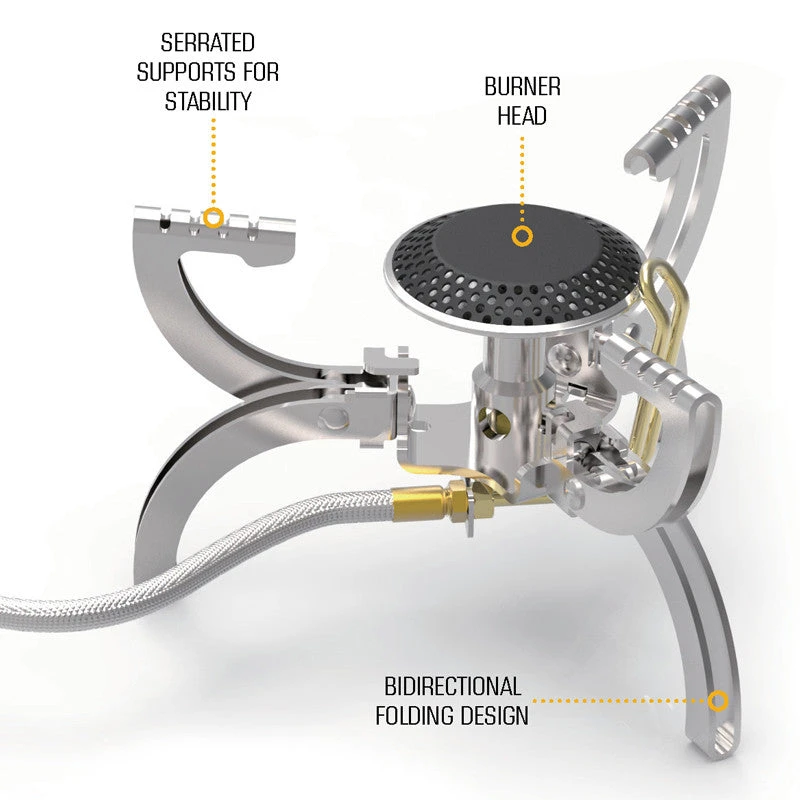 SERRATED SUPPORTS FOR STABILITY

BURNER HEAD

BIDIRECTIONAL FOLDING DESIGN